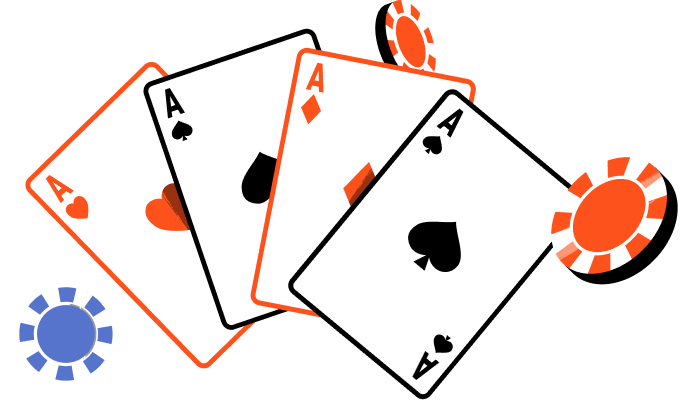 A
A
A
A
A